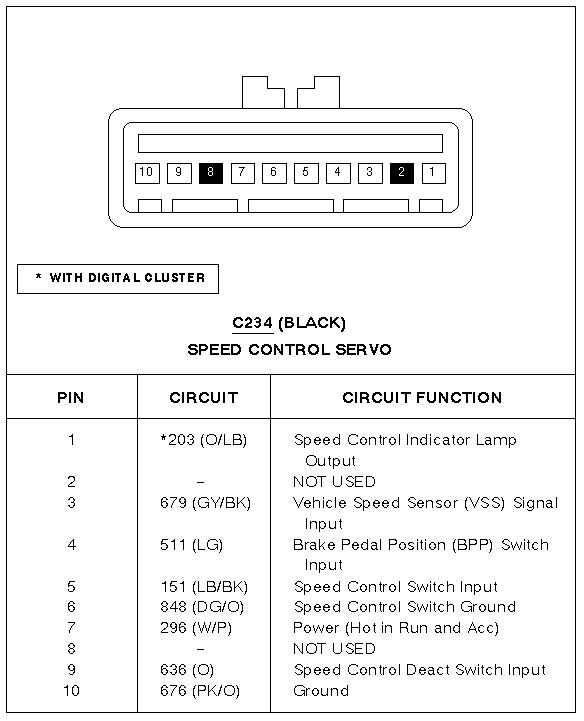 10 9 8 7 6 5 4 3 2 1

* WITH DIGITAL CLUSTER

C234 (BLACK)
SPEED CONTROL SERVO

| PIN | CIRCUIT | CIRCUIT FUNCTION |
|---|---|---|
| 1 | *203 (O/LB) | Speed Control Indicator Lamp Output |
| 2 | – | NOT USED |
| 3 | 679 (GY/BK) | Vehicle Speed Sensor (VSS) Signal Input |
| 4 | 511 (LG) | Brake Pedal Position (BPP) Switch Input |
| 5 | 151 (LB/BK) | Speed Control Switch Input |
| 6 | 848 (DG/O) | Speed Control Switch Ground |
| 7 | 296 (W/P) | Power (Hot in Run and Acc) |
| 8 | – | NOT USED |
| 9 | 636 (O) | Speed Control Deact Switch Input |
| 10 | 676 (PK/O) | Ground |