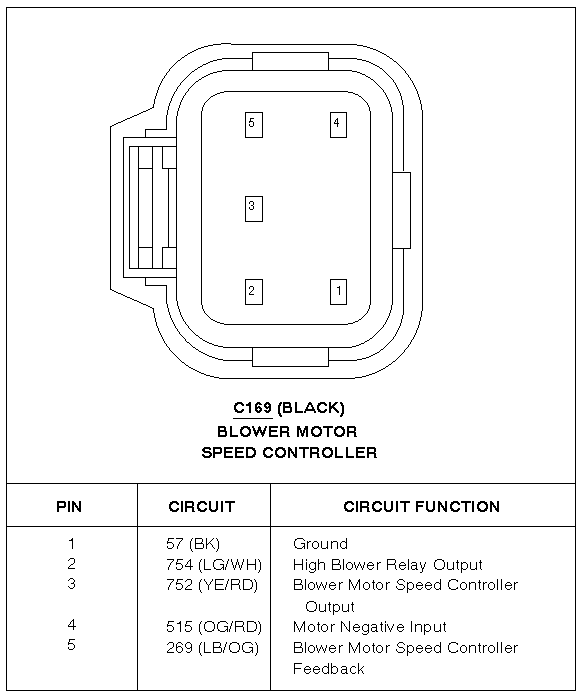 5 4
3
2 1

C169 (BLACK)
BLOWER MOTOR
SPEED CONTROLLER

| PIN | CIRCUIT | CIRCUIT FUNCTION |
|---|---|---|
| 1 | 57 (BK) | Ground |
| 2 | 754 (LG/WH) | High Blower Relay Output |
| 3 | 752 (YE/RD) | Blower Motor Speed Controller Output |
| 4 | 515 (OG/RD) | Motor Negative Input |
| 5 | 269 (LB/OG) | Blower Motor Speed Controller Feedback |