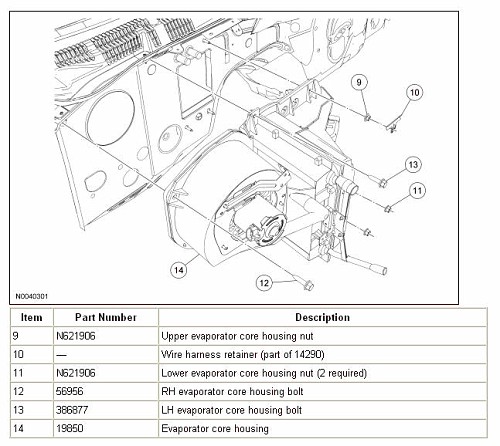 9

10

13

11

14

12

N0040301

| Item | Part Number | Description |
|---|---|---|
| 9 | N621906 | Upper evaporator core housing nut |
| 10 | — | Wire harness retainer (part of 14290) |
| 11 | N621906 | Lower evaporator core housing nut (2 required) |
| 12 | 56956 | RH evaporator core housing bolt |
| 13 | 386877 | LH evaporator core housing bolt |
| 14 | 19850 | Evaporator core housing |