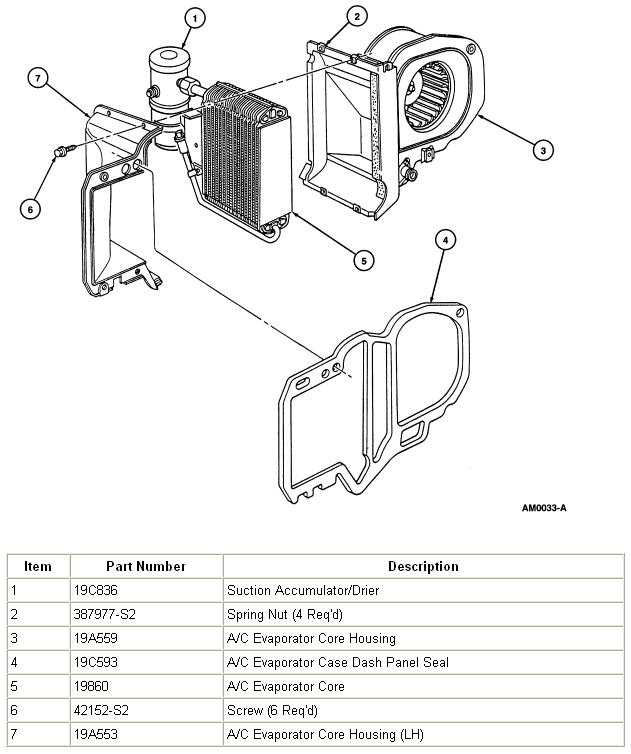 1
2
7
3
6
5
4

AM0033-A

| Item | Part Number | Description |
|---|---|---|
| 1 | 19C836 | Suction Accumulator/Drier |
| 2 | 387977-S2 | Spring Nut (4 Req'd) |
| 3 | 19A559 | A/C Evaporator Core Housing |
| 4 | 19C593 | A/C Evaporator Case Dash Panel Seal |
| 5 | 19860 | A/C Evaporator Core |
| 6 | 42152-S2 | Screw (6 Req'd) |
| 7 | 19A553 | A/C Evaporator Core Housing (LH) |