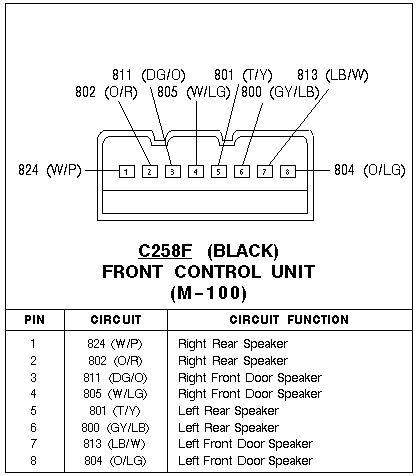 811 (DG/O)
801 (T/Y)
813 (LB/W)
802 (O/R)
805 (W/LG)
800 (GY/LB)

824 (W/P)
1 2 3 4 5 6 7 8
804 (O/LG)

C258F (BLACK)
FRONT CONTROL UNIT
(M-100)

| PIN | CIRCUIT | CIRCUIT FUNCTION |
|---|---|---|
| 1 | 824 (W/P) | Right Rear Speaker |
| 2 | 802 (O/R) | Right Rear Speaker |
| 3 | 811 (DG/O) | Right Front Door Speaker |
| 4 | 805 (W/LG) | Right Front Door Speaker |
| 5 | 801 (T/Y) | Left Rear Speaker |
| 6 | 800 (GY/LB) | Left Rear Speaker |
| 7 | 813 (LB/W) | Left Front Door Speaker |
| 8 | 804 (O/LG) | Left Front Door Speaker |