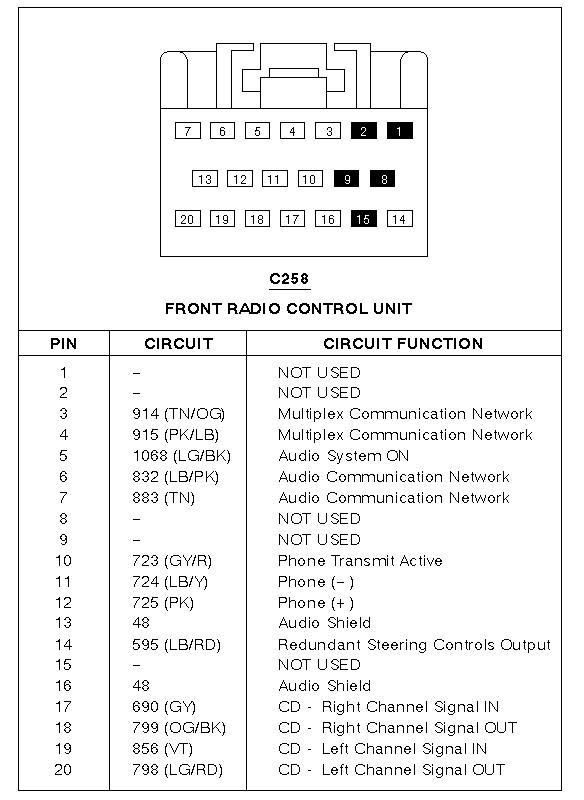 7 6 5 4 3 2 1

13 12 11 10 9 8

20 19 18 17 16 15 14

C258

FRONT RADIO CONTROL UNIT

| PIN | CIRCUIT | CIRCUIT FUNCTION |
|---|---|---|
| 1 | – | NOT USED |
| 2 | – | NOT USED |
| 3 | 914 (TN/OG) | Multiplex Communication Network |
| 4 | 915 (PK/LB) | Multiplex Communication Network |
| 5 | 1068 (LG/BK) | Audio System ON |
| 6 | 832 (LB/PK) | Audio Communication Network |
| 7 | 883 (TN) | Audio Communication Network |
| 8 | – | NOT USED |
| 9 | – | NOT USED |
| 10 | 723 (GY/R) | Phone Transmit Active |
| 11 | 724 (LB/Y) | Phone (–) |
| 12 | 725 (PK) | Phone (+) |
| 13 | 48 | Audio Shield |
| 14 | 595 (LB/RD) | Redundant Steering Controls Output |
| 15 | – | NOT USED |
| 16 | 48 | Audio Shield |
| 17 | 690 (GY) | CD - Right Channel Signal IN |
| 18 | 799 (OG/BK) | CD - Right Channel Signal OUT |
| 19 | 856 (VT) | CD - Left Channel Signal IN |
| 20 | 798 (LG/RD) | CD - Left Channel Signal OUT |