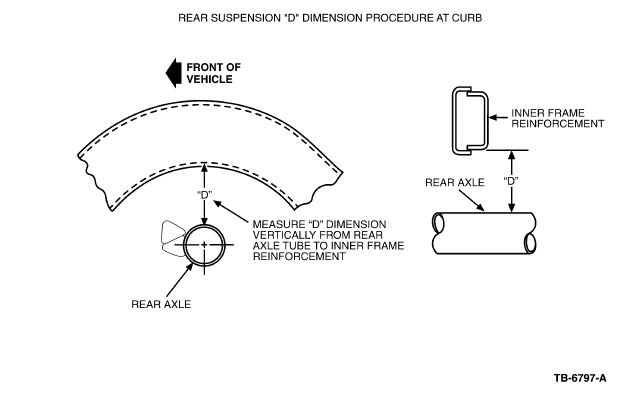 REAR SUSPENSION "D" DIMENSION PROCEDURE AT CURB

FRONT OF VEHICLE

"D"

MEASURE "D" DIMENSION VERTICALLY FROM REAR AXLE TUBE TO INNER FRAME REINFORCEMENT

REAR AXLE

INNER FRAME REINFORCEMENT

REAR AXLE

"D"

TB-6797-A