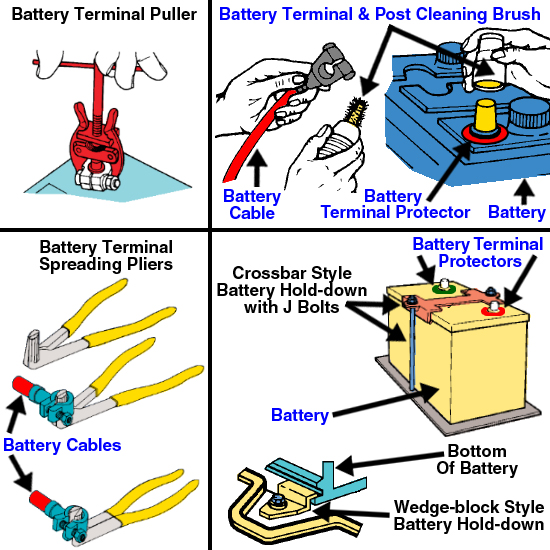 Battery Terminal Puller

Battery Terminal & Post Cleaning Brush

Battery Cable

Battery Terminal Protector

Battery

Battery Terminal Spreading Pliers

Battery Cables

Battery Terminal Protectors

Crossbar Style Battery Hold-down with J Bolts

Battery

Bottom Of Battery

Wedge-block Style Battery Hold-down