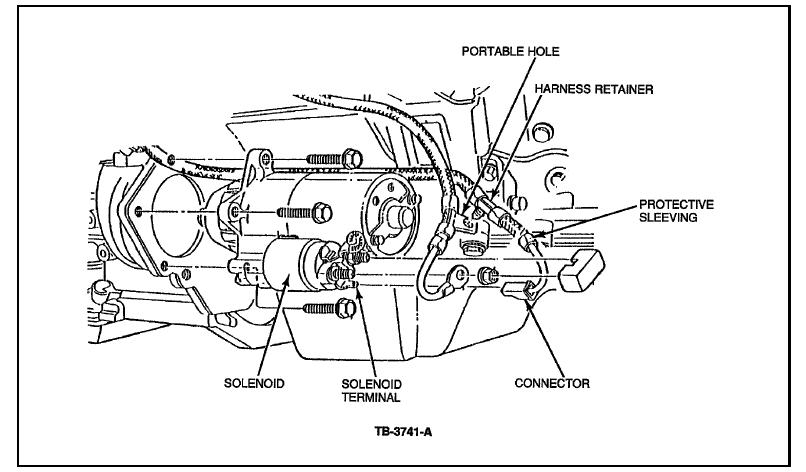 PORTABLE HOLE

HARNESS RETAINER

PROTECTIVE SLEEVING

SOLENOID

SOLENOID TERMINAL

CONNECTOR

TB-3741-A