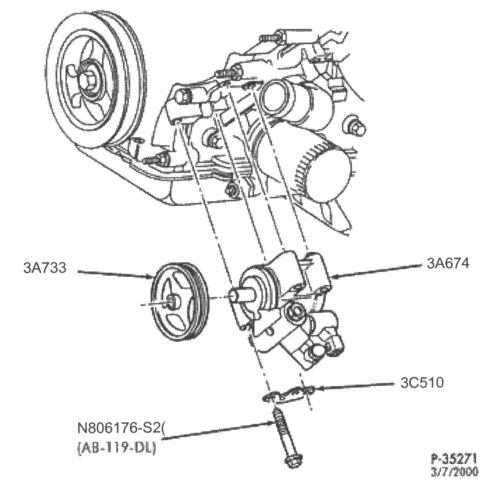 3A733

3A674

3C510

N806176-S2(
(AB-119-DL)

P-35271
3/7/2000