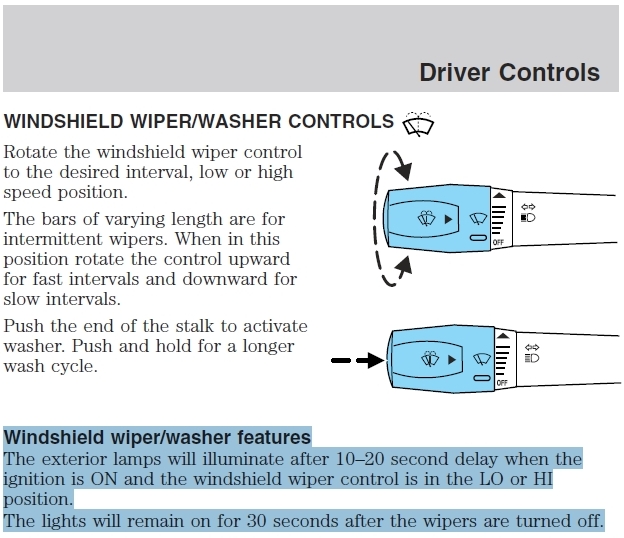 Driver Controls

WINDSHIELD WIPER/WASHER CONTROLS

Rotate the windshield wiper control to the desired interval, low or high speed position.

The bars of varying length are for intermittent wipers. When in this position rotate the control upward for fast intervals and downward for slow intervals.

Push the end of the stalk to activate washer. Push and hold for a longer wash cycle.

OFF

OFF

Windshield wiper/washer features
The exterior lamps will illuminate after 10–20 second delay when the ignition is ON and the windshield wiper control is in the LO or HI position.
The lights will remain on for 30 seconds after the wipers are turned off.